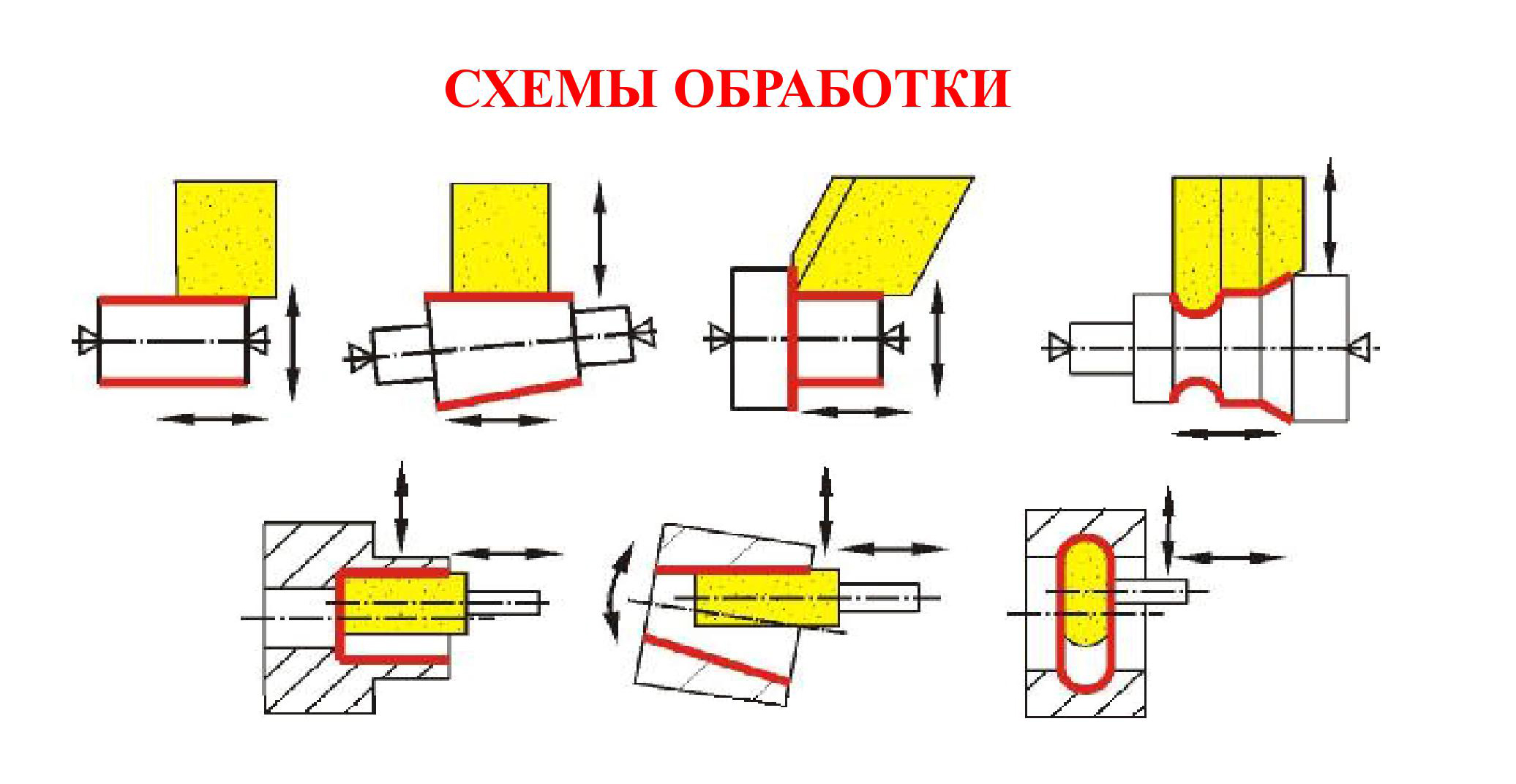 СХЕМЫ ОБРАБОТКИ