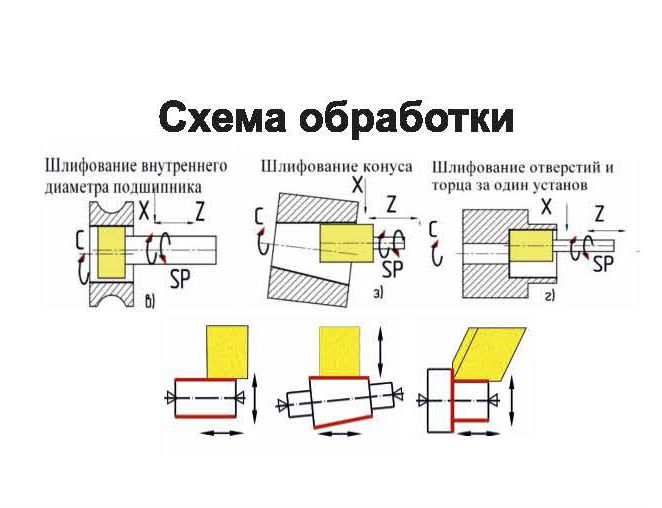 Схема обработки

Шлифование внутреннего диаметра подшипника

X Z

C

SP

в)

Шлифование конуса

X

Z

C

SP

з)

Шлифование отверстий и торца за один установ

X

Z

C

SP

г)